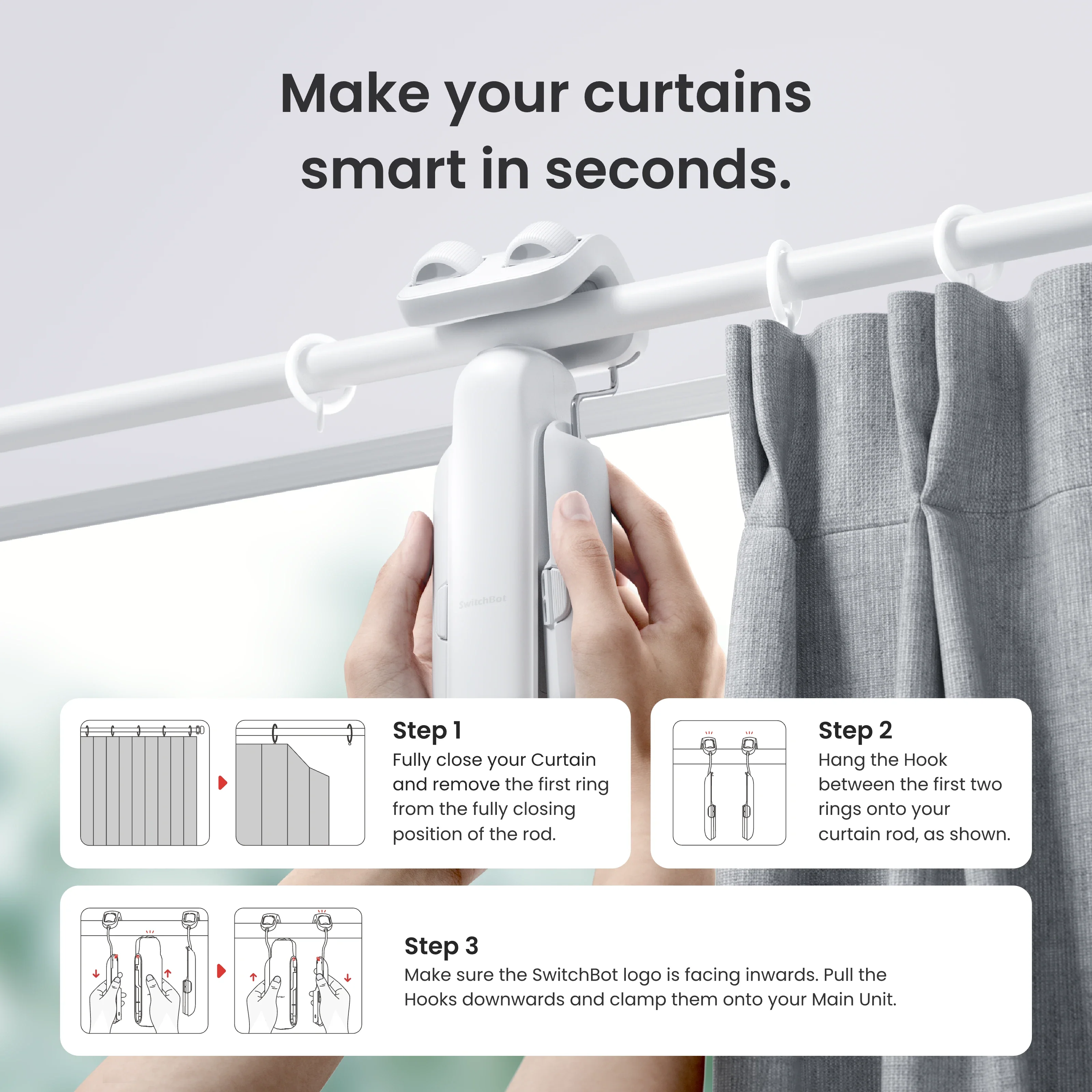 Make your curtains smart in seconds.

SwitchBot

Step 1
Fully close your Curtain and remove the first ring from the fully closing position of the rod.

Step 2
Hang the Hook between the first two rings onto your curtain rod, as shown.

Step 3
Make sure the SwitchBot logo is facing inwards. Pull the Hooks downwards and clamp them onto your Main Unit.